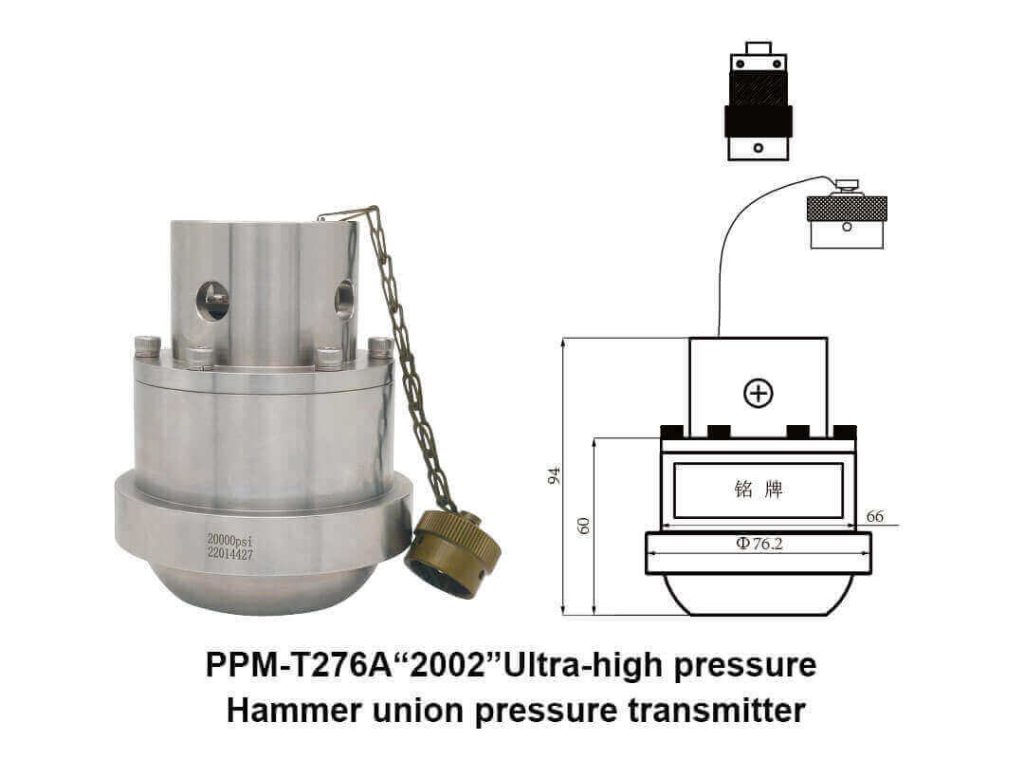 20000psi
22014427

94
60
铭 牌
66
Φ76.2

PPM-T276A“2002”Ultra-high pressure
Hammer union pressure transmitter